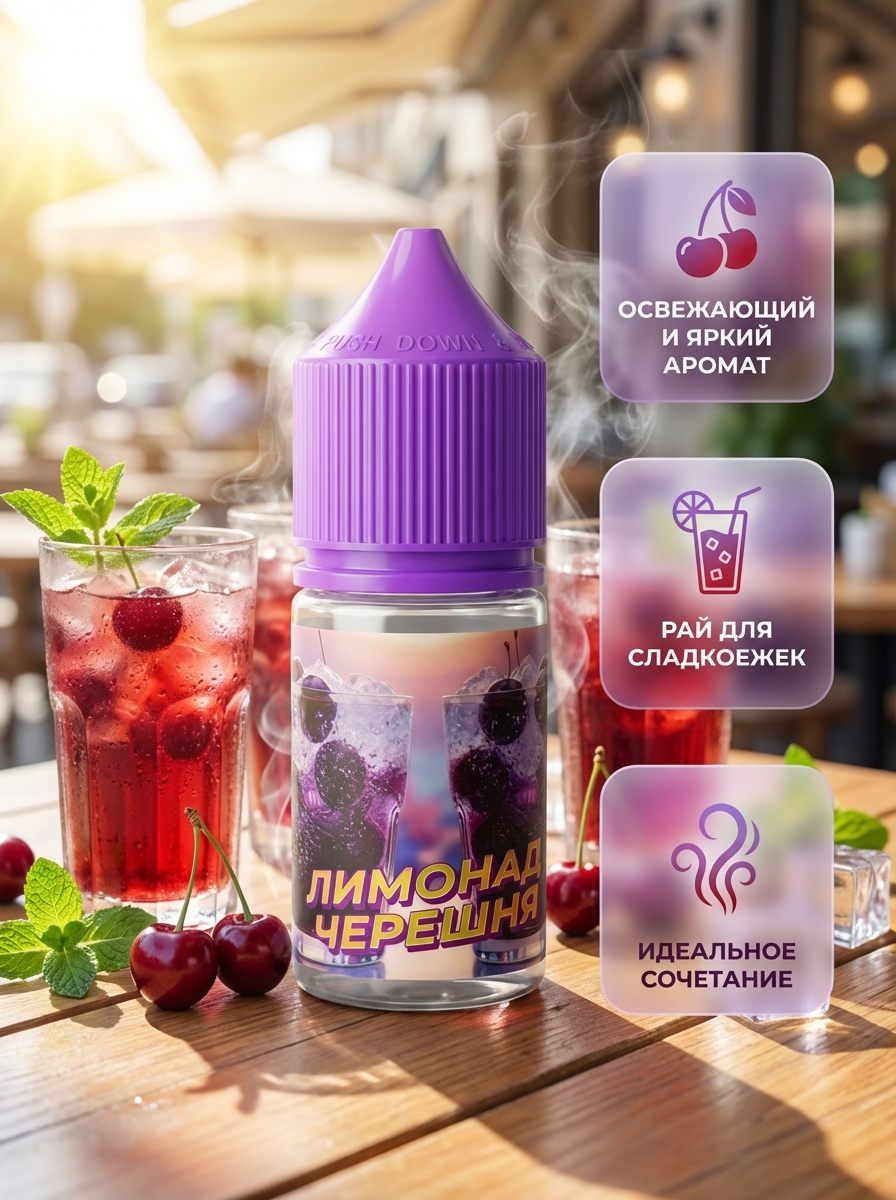 PUSH DOWN &

ЛИМОНАД ЧЕРЕШНЯ

ОСВЕЖАЮЩИЙ И ЯРКИЙ АРОМАТ

РАЙ ДЛЯ СЛАДКОЕЖЕК

ИДЕАЛЬНОЕ СОЧЕТАНИЕ